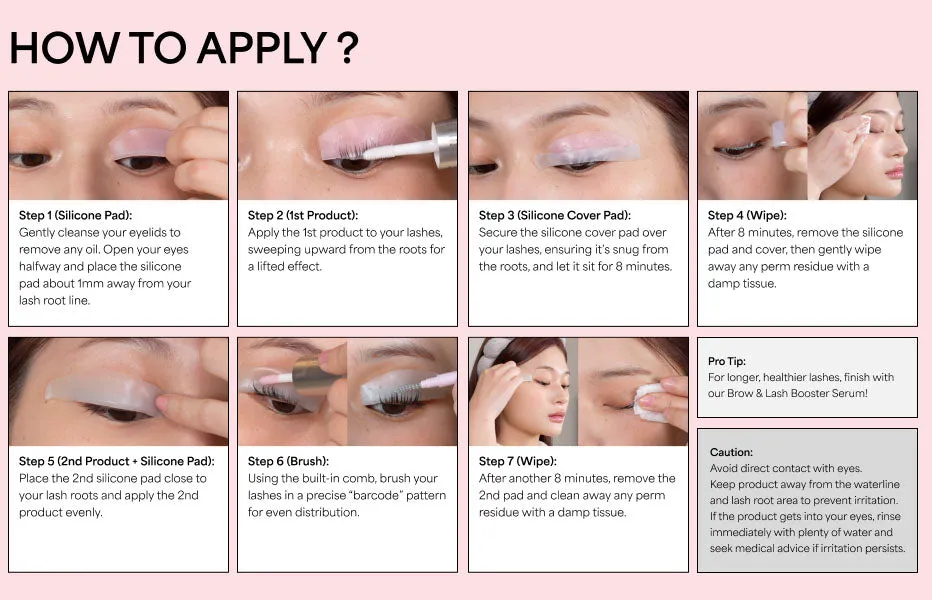 HOW TO APPLY ?

Step 1 (Silicone Pad):
Gently cleanse your eyelids to remove any oil. Open your eyes halfway and place the silicone pad about 1mm away from your lash root line.

Step 2 (1st Product):
Apply the 1st product to your lashes, sweeping upward from the roots for a lifted effect.

Step 3 (Silicone Cover Pad):
Secure the silicone cover pad over your lashes, ensuring it's snug from the roots, and let it sit for 8 minutes.

Step 4 (Wipe):
After 8 minutes, remove the silicone pad and cover, then gently wipe away any perm residue with a damp tissue.

Step 5 (2nd Product + Silicone Pad):
Place the 2nd silicone pad close to your lash roots and apply the 2nd product evenly.

Step 6 (Brush):
Using the built-in comb, brush your lashes in a precise "barcode" pattern for even distribution.

Step 7 (Wipe):
After another 8 minutes, remove the 2nd pad and clean away any perm residue with a damp tissue.

Pro Tip:
For longer, healthier lashes, finish with our Brow & Lash Booster Serum!

Caution:
Avoid direct contact with eyes.
Keep product away from the waterline and lash root area to prevent irritation.
If the product gets into your eyes, rinse immediately with plenty of water and seek medical advice if irritation persists.